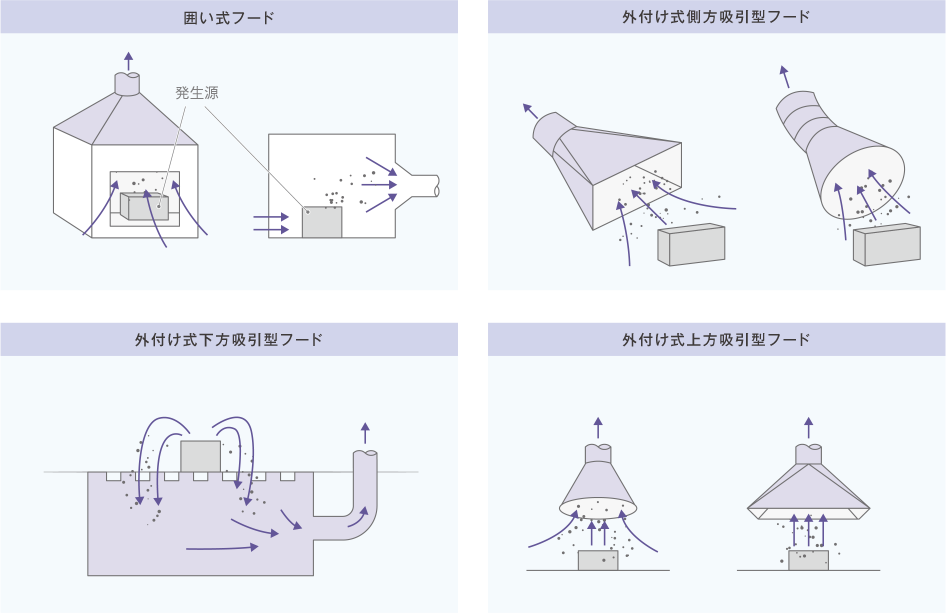 囲い式フード

発生源

外付け式側方吸引型フード

外付け式下方吸引型フード

外付け式上方吸引型フード